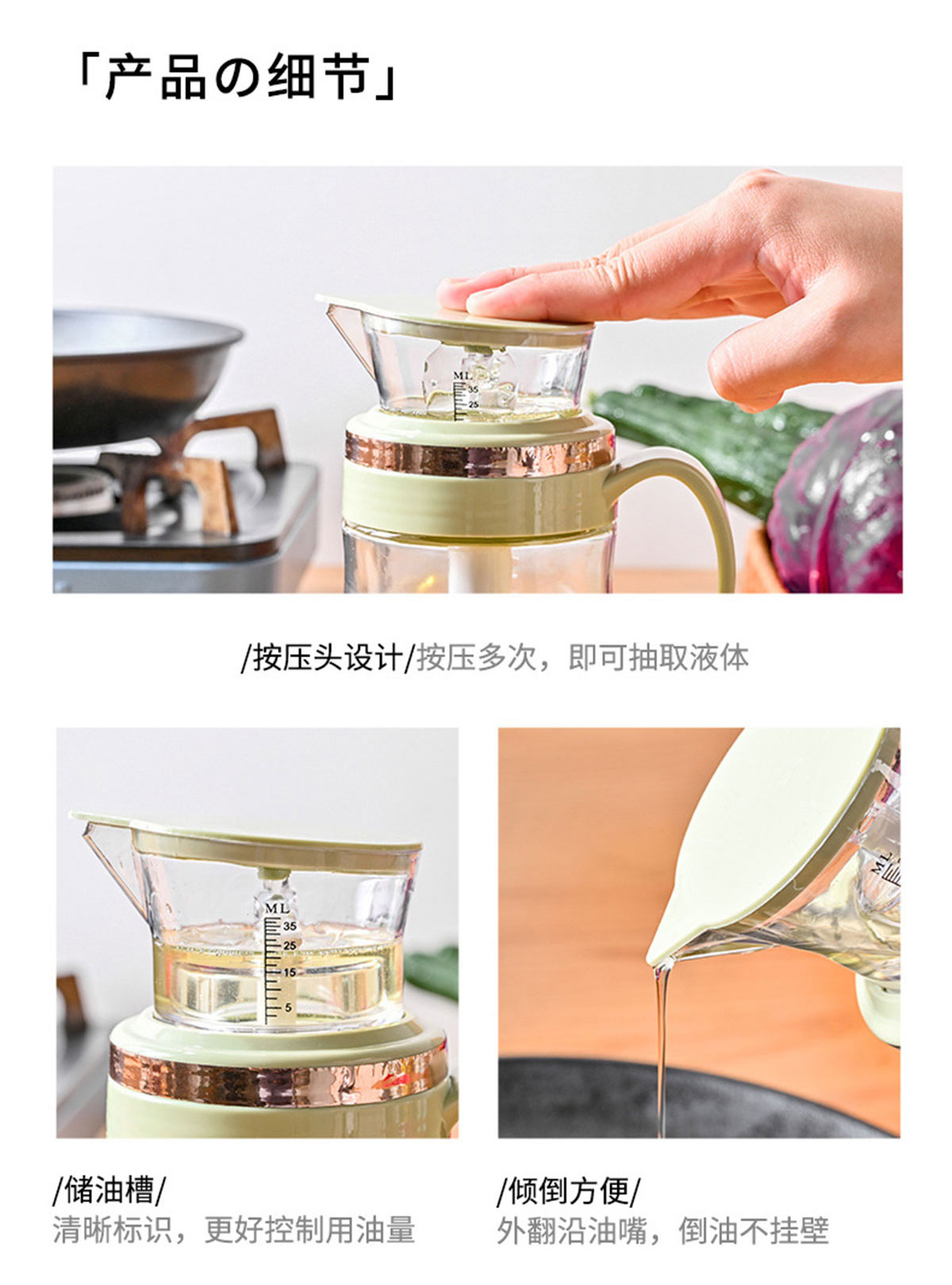 「产品の细节」

ML
35
25

/按压头设计/按压多次，即可抽取液体

ML
35
25
15
5

ML

/储油槽/
清晰标识，更好控制用油量

/倾倒方便/
外翻沿油嘴，倒油不挂壁