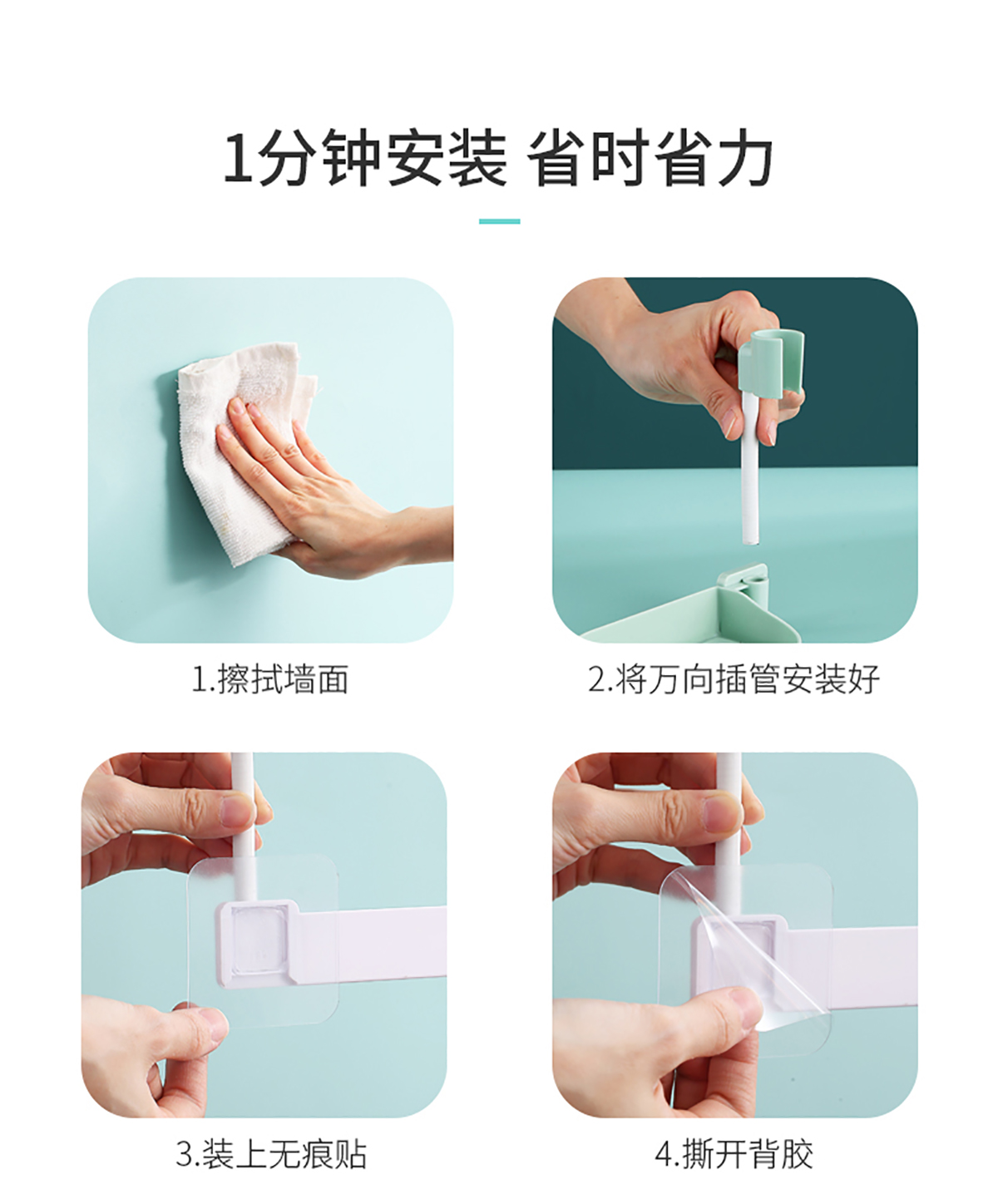 1分钟安装 省时省力

1.擦拭墙面

2.将万向插管安装好

3.装上无痕贴

4.撕开背胶