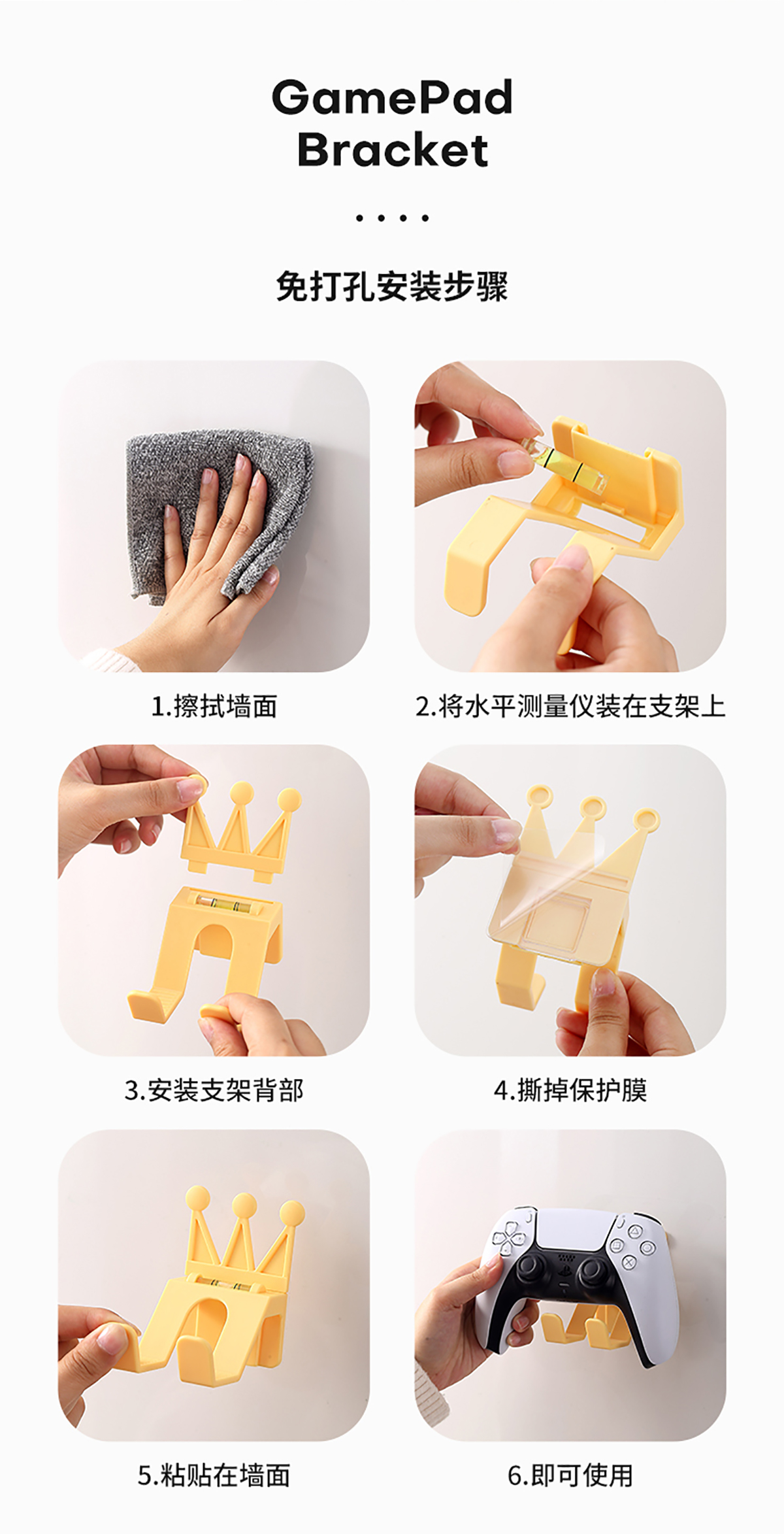 GamePad
Bracket

免打孔安装步骤

1.擦拭墙面

2.将水平测量仪装在支架上

3.安装支架背部

4.撕掉保护膜

5.粘贴在墙面

6.即可使用