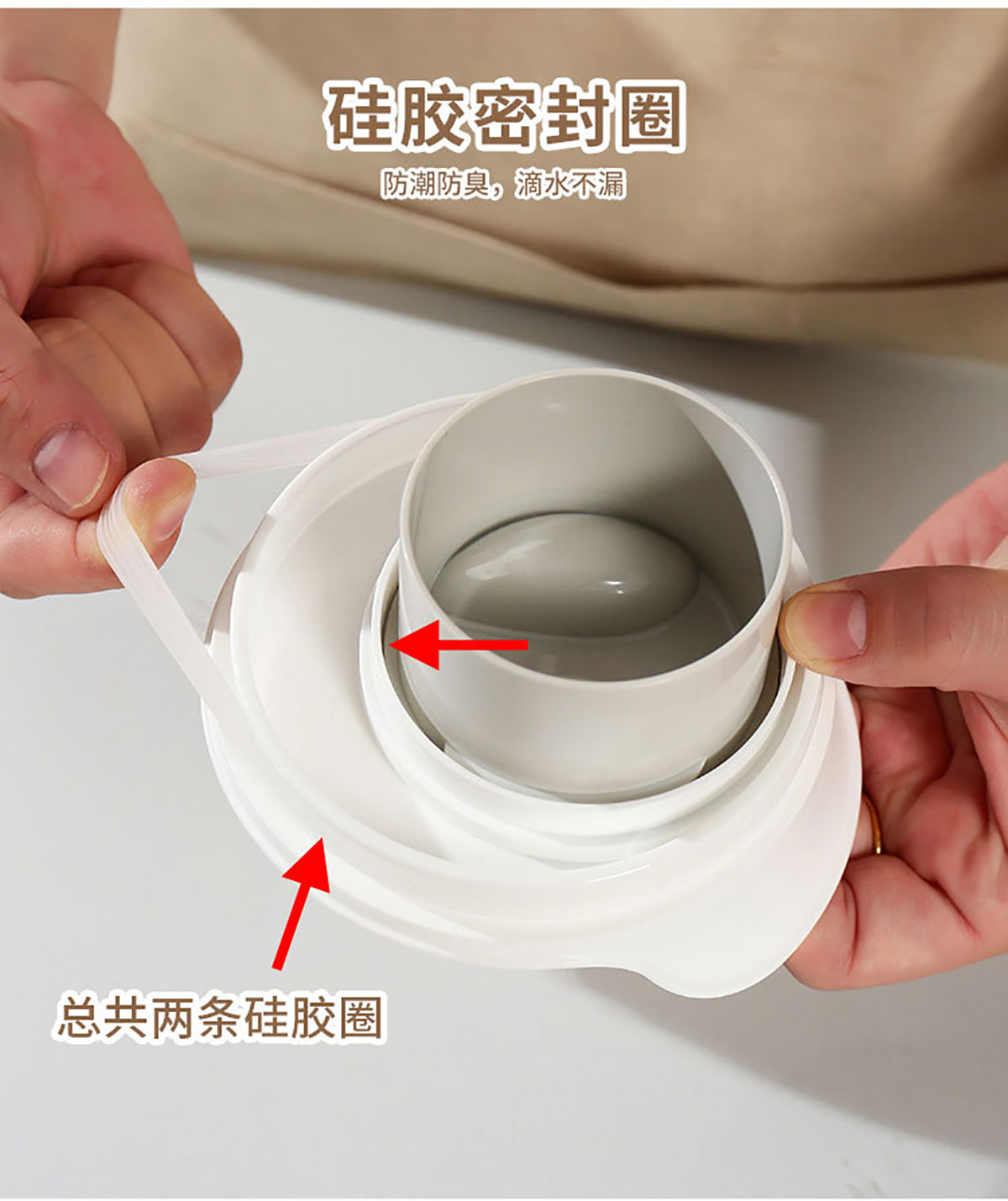 硅胶密封圈

防潮防臭，滴水不漏

总共两条硅胶圈