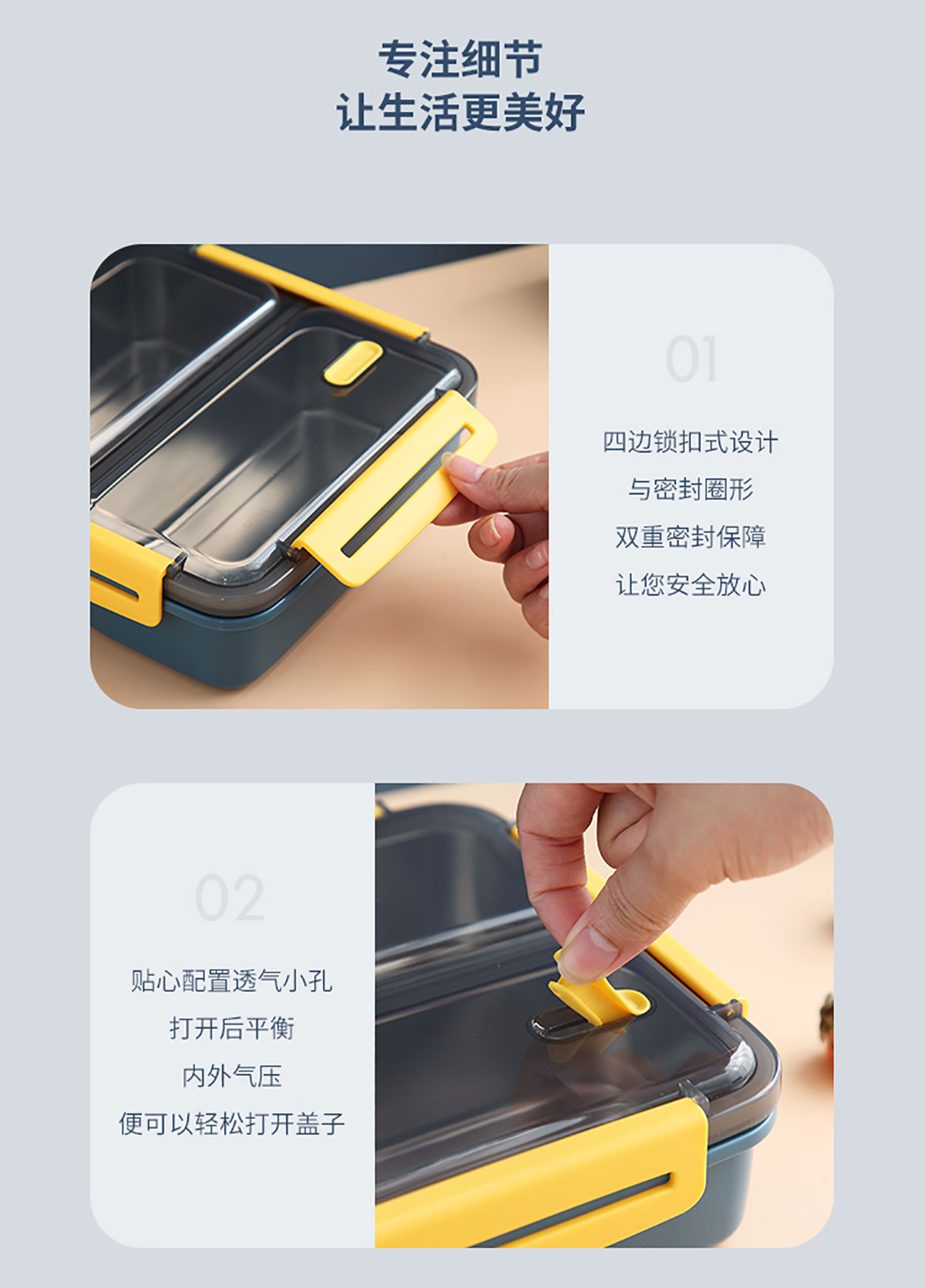 专注细节
让生活更美好

01

四边锁扣式设计
与密封圈形
双重密封保障
让您安全放心

02

贴心配置透气小孔
打开后平衡
内外气压
便可以轻松打开盖子